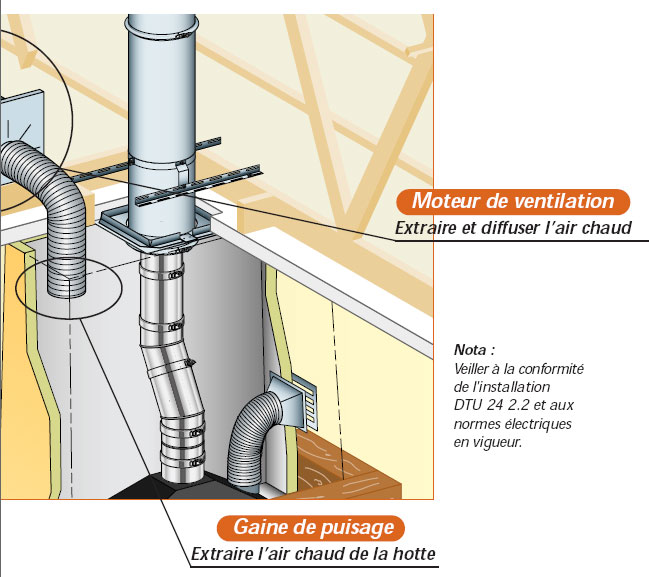 Moteur de ventilation
Extraire et diffuser l'air chaud

Nota :
Veiller à la conformité de l'installation DTU 24 2.2 et aux normes électriques en vigueur.

Gaine de puisage
Extraire l'air chaud de la hotte