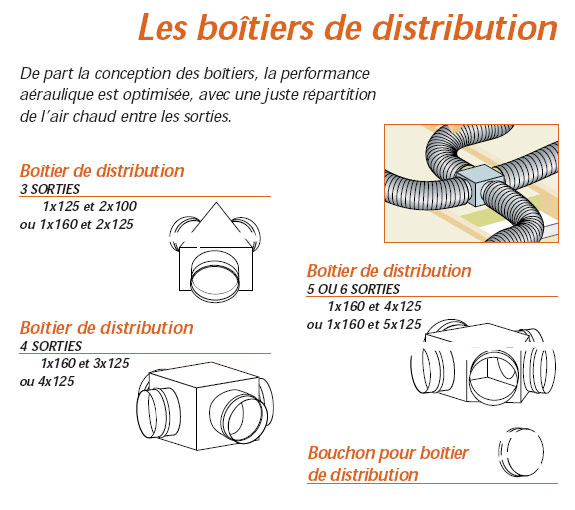 Les boîtiers de distribution

De part la conception des boîtiers, la performance aéraulique est optimisée, avec une juste répartition de l'air chaud entre les sorties.

Boîtier de distribution
3 SORTIES
1x125 et 2x100
ou 1x160 et 2x125

Boîtier de distribution
4 SORTIES
1x160 et 3x125
ou 4x125

Boîtier de distribution
5 OU 6 SORTIES
1x160 et 4x125
ou 1x160 et 5x125

Bouchon pour boîtier de distribution